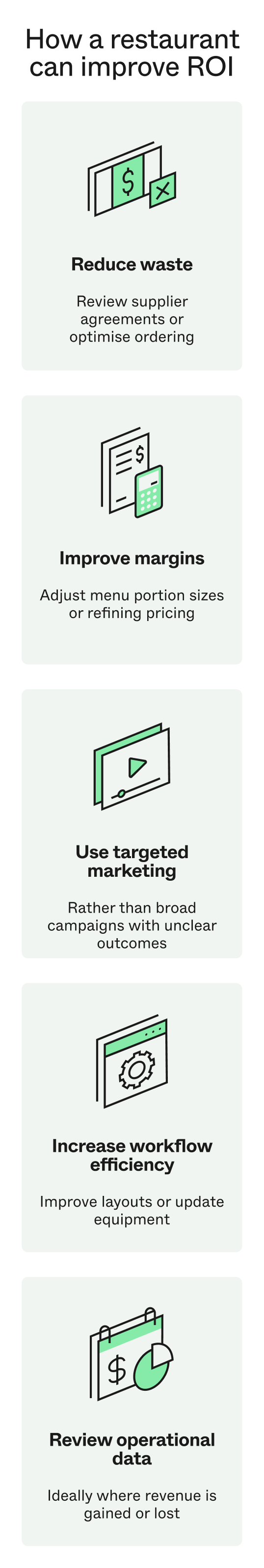 How a restaurant can improve ROI

Reduce waste

Review supplier agreements or optimise ordering

Improve margins

Adjust menu portion sizes or refining pricing

Use targeted marketing

Rather than broad campaigns with unclear outcomes

Increase workflow efficiency

Improve layouts or update equipment

Review operational data

Ideally where revenue is gained or lost