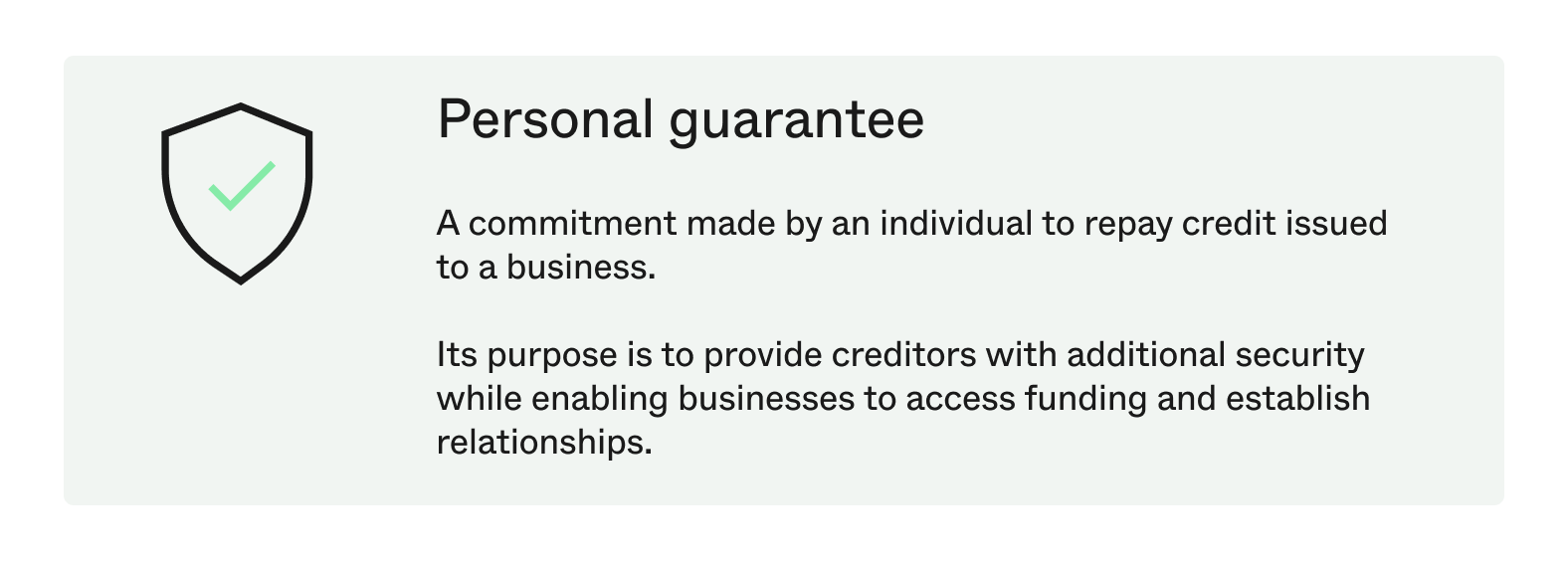 Personal guarantee

A commitment made by an individual to repay credit issued to a business.

Its purpose is to provide creditors with additional security while enabling businesses to access funding and establish relationships.